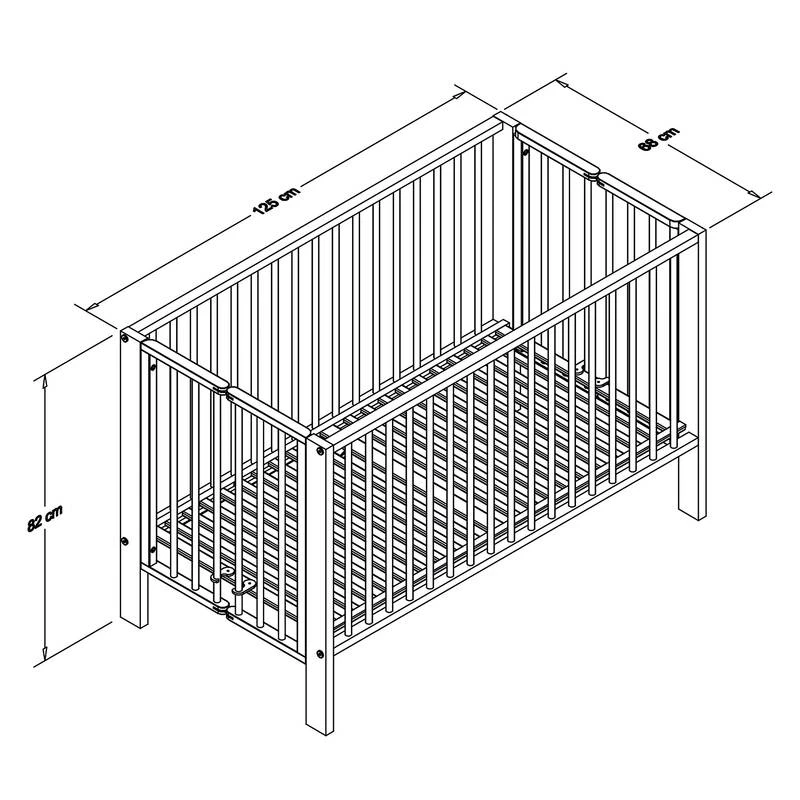 125 cm
68 cm
82 cm